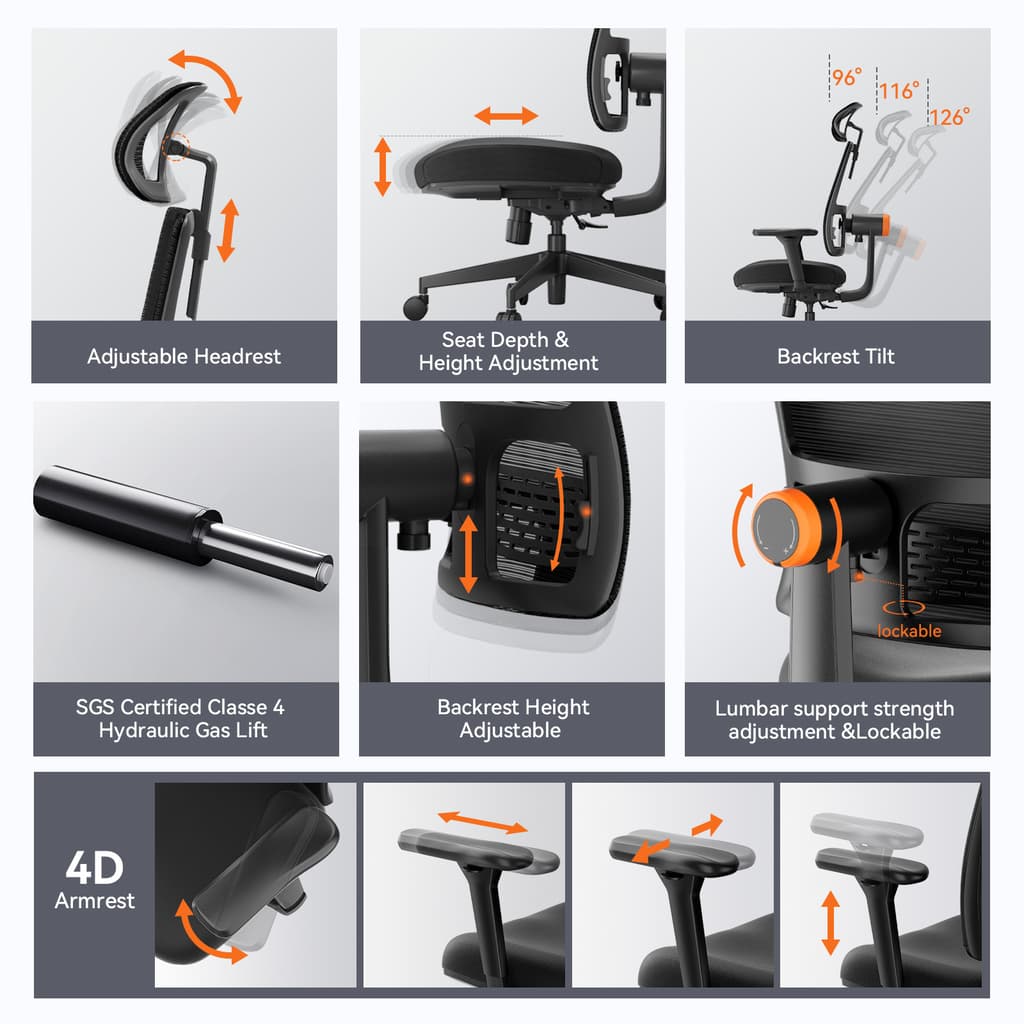 Adjustable Headrest

Seat Depth &
Height Adjustment

96°
116°
126°

Backrest Tilt

SGS Certified Classe 4
Hydraulic Gas Lift

Backrest Height
Adjustable

lockable

Lumbar support strength
adjustment &Lockable

4D
Armrest