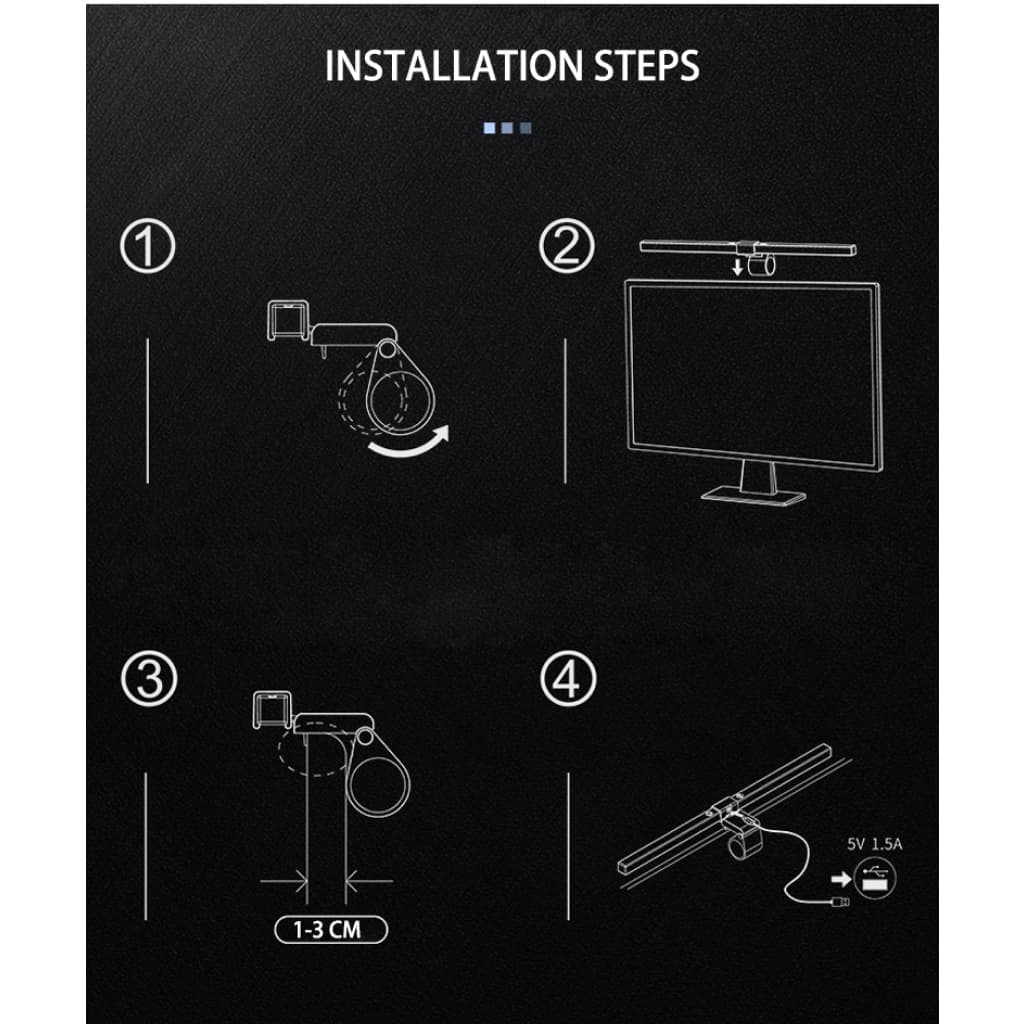 INSTALLATION STEPS

①

②

③

1-3 CM

④

5V 1.5A